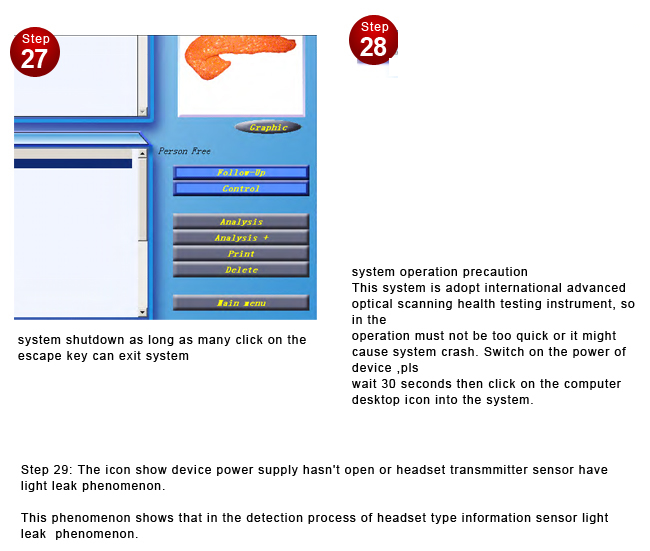 Step 27

Graphic

Person Free

Follow-Up

Control

Analysis

Analysis +

Print

Delete

Main menu

system shutdown as long as many click on the escape key can exit system

Step 28

system operation precaution
This system is adopt international advanced optical scanning health testing instrument, so in the operation must not be too quick or it might cause system crash. Switch on the power of device ,pls wait 30 seconds then click on the computer desktop icon into the system.

Step 29: The icon show device power supply hasn't open or headset transmmitter sensor have light leak phenomenon.

This phenomenon shows that in the detection process of headset type information sensor light leak phenomenon.